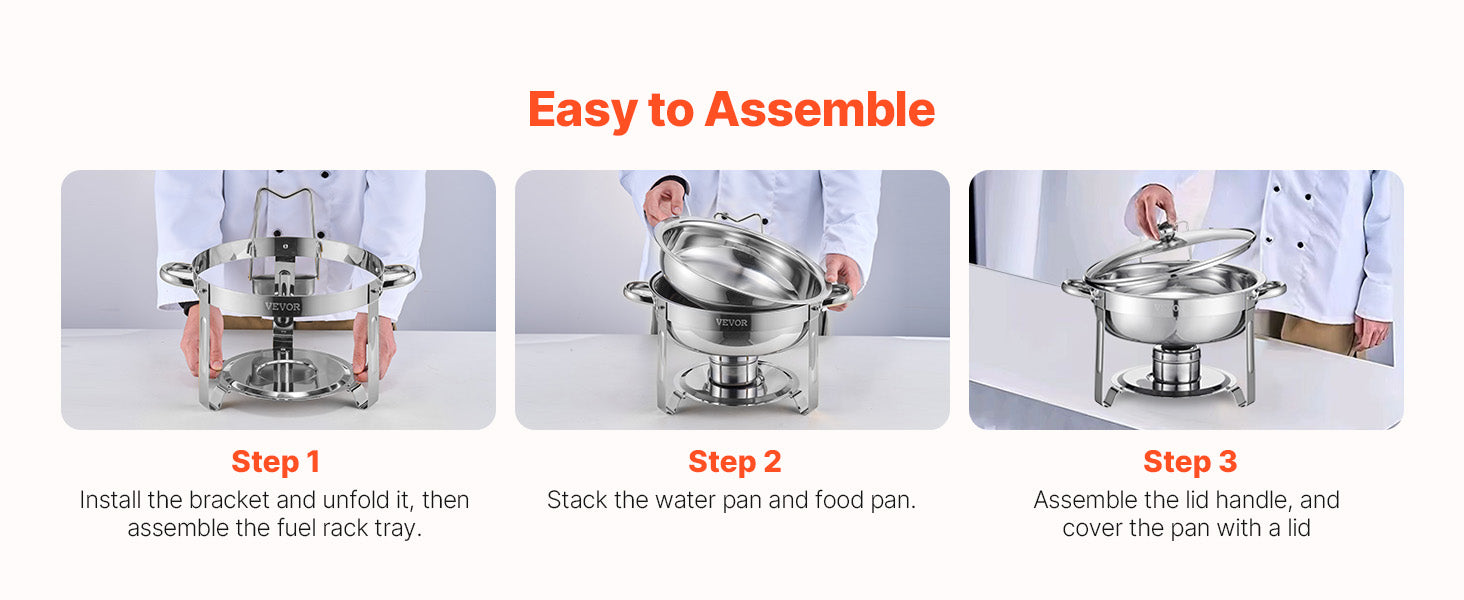 Easy to Assemble

VEVOR

Step 1
Install the bracket and unfold it, then assemble the fuel rack tray.

VEVOR

Step 2
Stack the water pan and food pan.

Step 3
Assemble the lid handle, and cover the pan with a lid