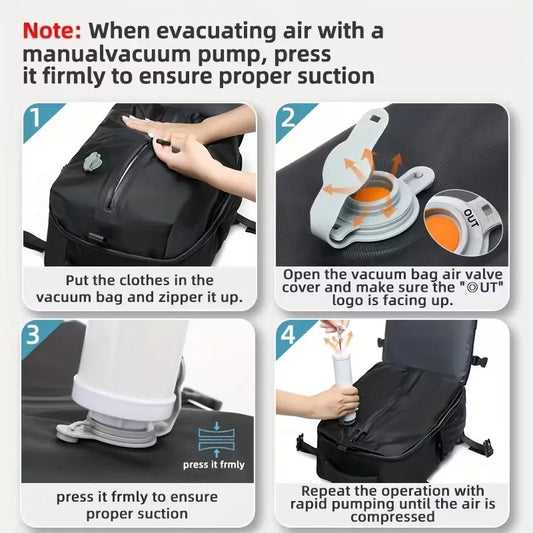 Note: When evacuating air with a manualvacuum pump, press it firmly to ensure proper suction

1

Put the clothes in the vacuum bag and zipper it up.

2

OUT

Open the vacuum bag air valve cover and make sure the "◎UT" logo is facing up.

3

press it frmly

press it frmly to ensure proper suction

4

Repeat the operation with rapid pumping until the air is compressed