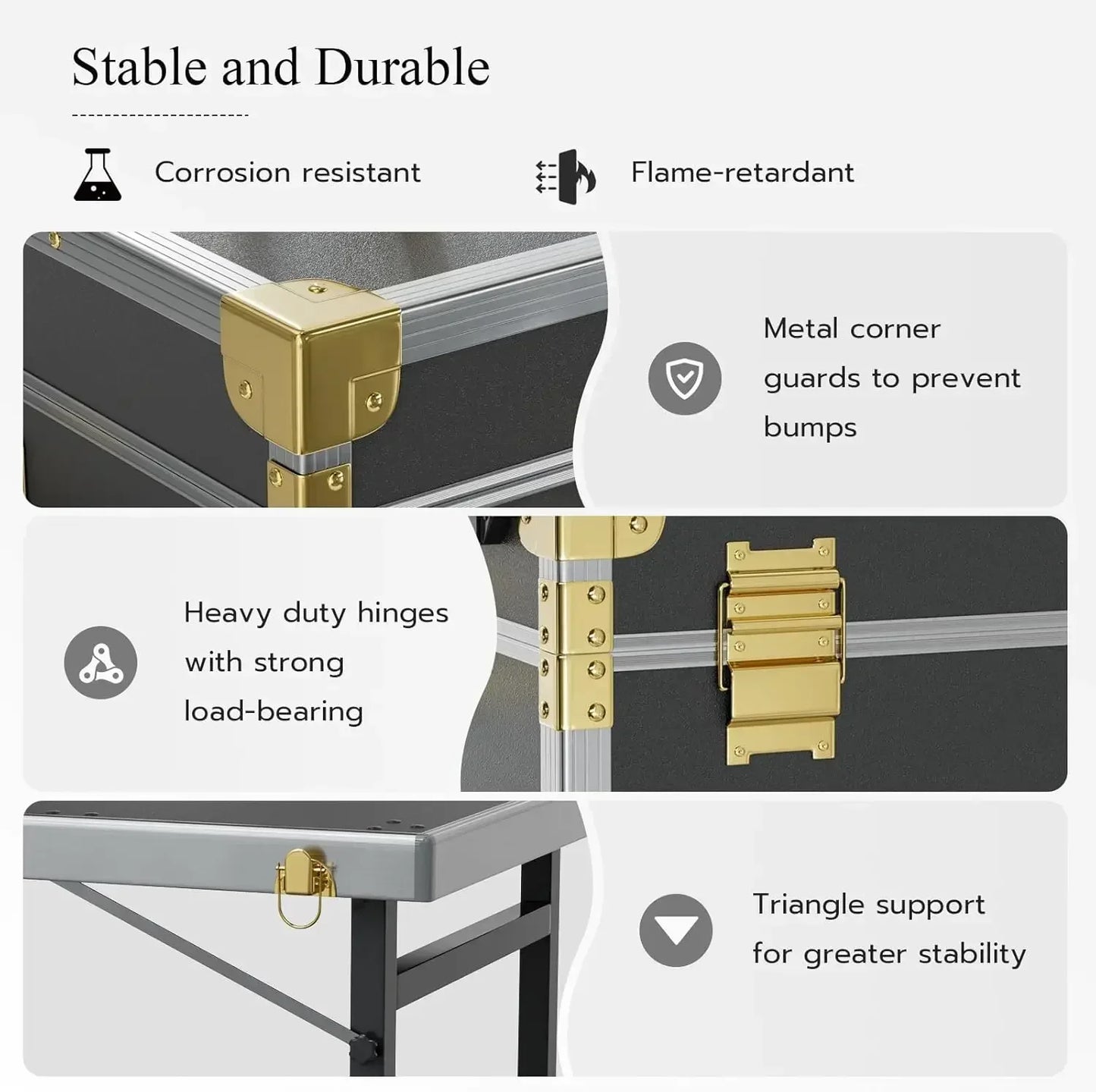 Stable and Durable

Corrosion resistant

Flame-retardant

Metal corner guards to prevent bumps

Heavy duty hinges with strong load-bearing

Triangle support for greater stability