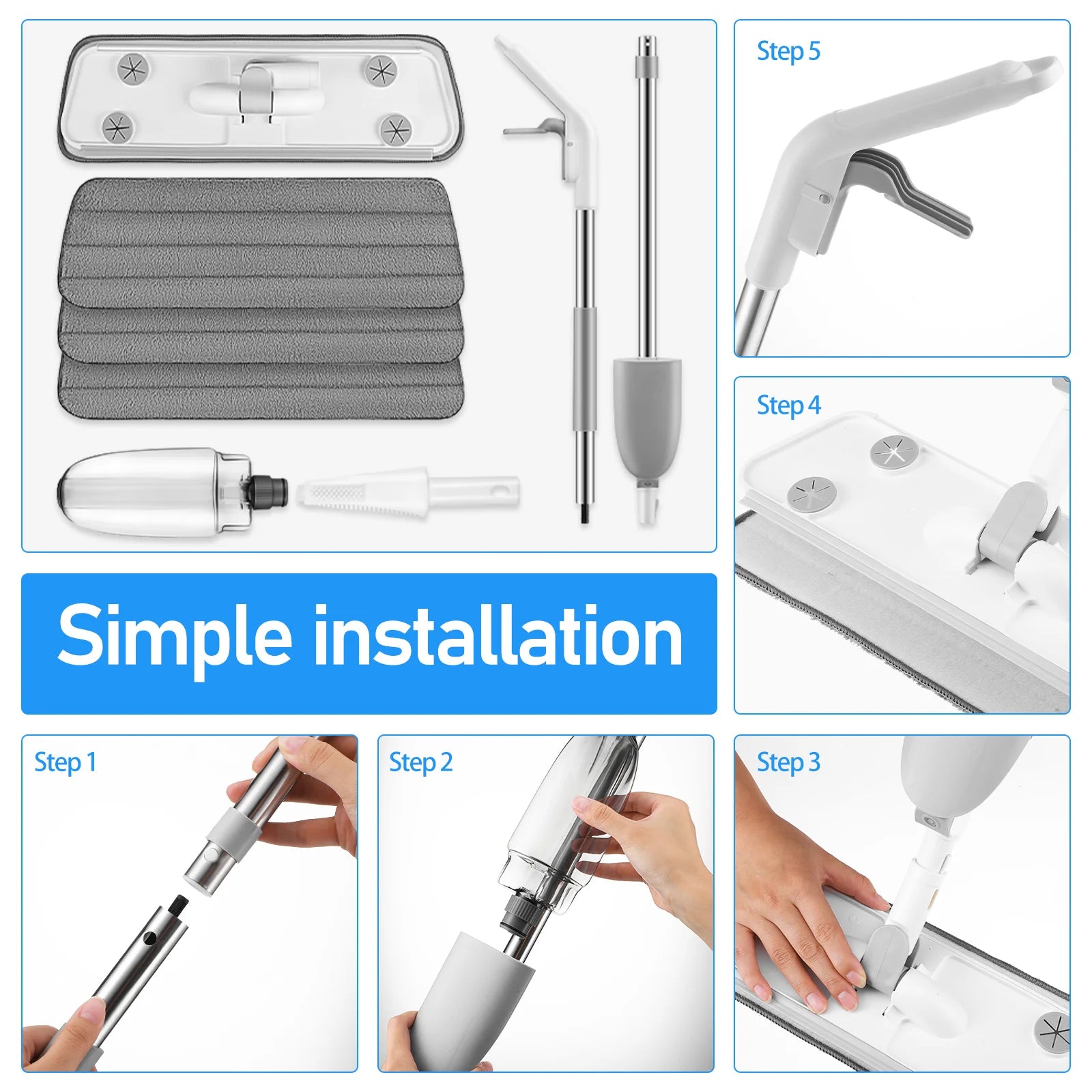 Step 5

Step 4

Simple installation

Step 1

Step 2

Step 3