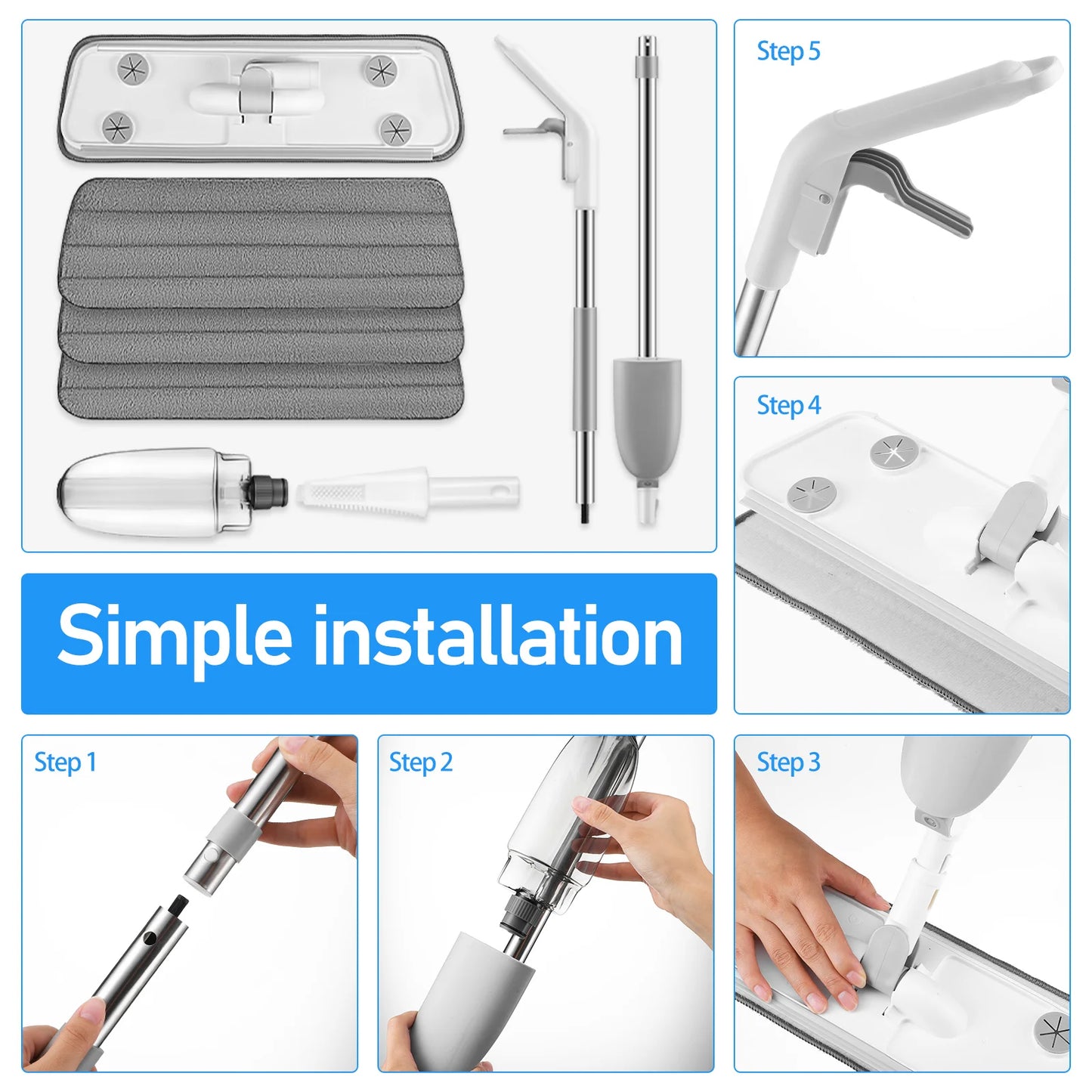 Step 5

Step 4

Simple installation

Step 1

Step 2

Step 3