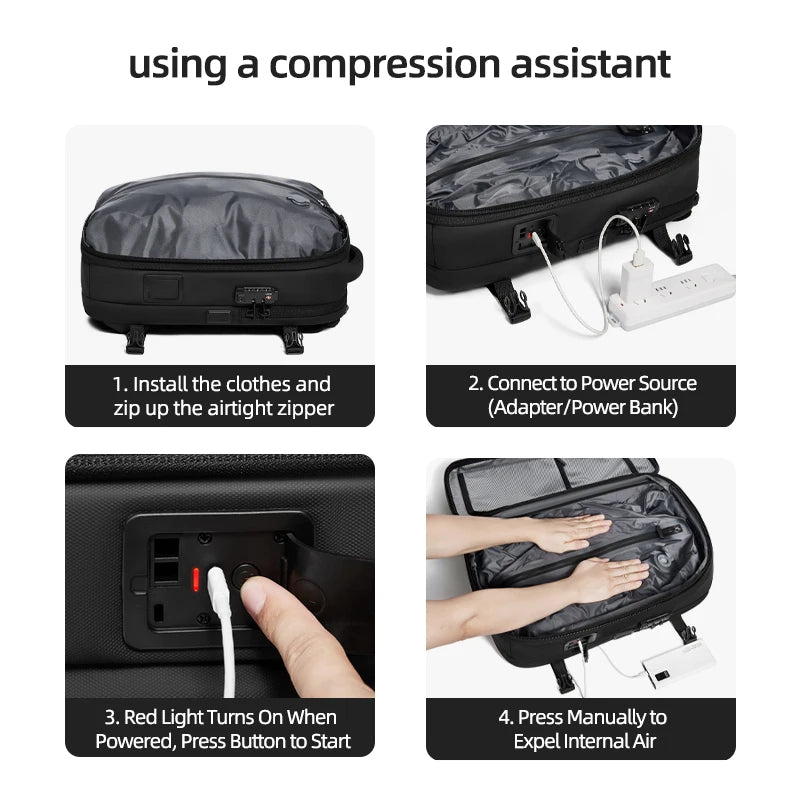 using a compression assistant

1. Install the clothes and zip up the airtight zipper

2. Connect to Power Source (Adapter/Power Bank)

3. Red Light Turns On When Powered, Press Button to Start

4. Press Manually to Expel Internal Air