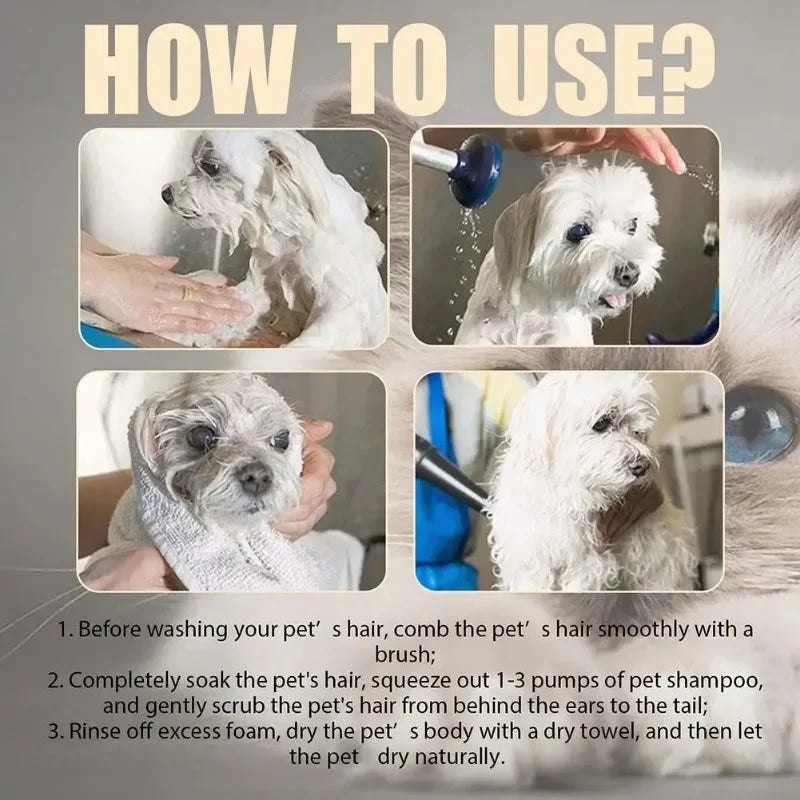 HOW TO USE?

1. Before washing your pet’ s hair, comb the pet’ s hair smoothly with a brush;
2. Completely soak the pet's hair, squeeze out 1-3 pumps of pet shampoo, and gently scrub the pet's hair from behind the ears to the tail;
3. Rinse off excess foam, dry the pet’ s body with a dry towel, and then let the pet dry naturally.