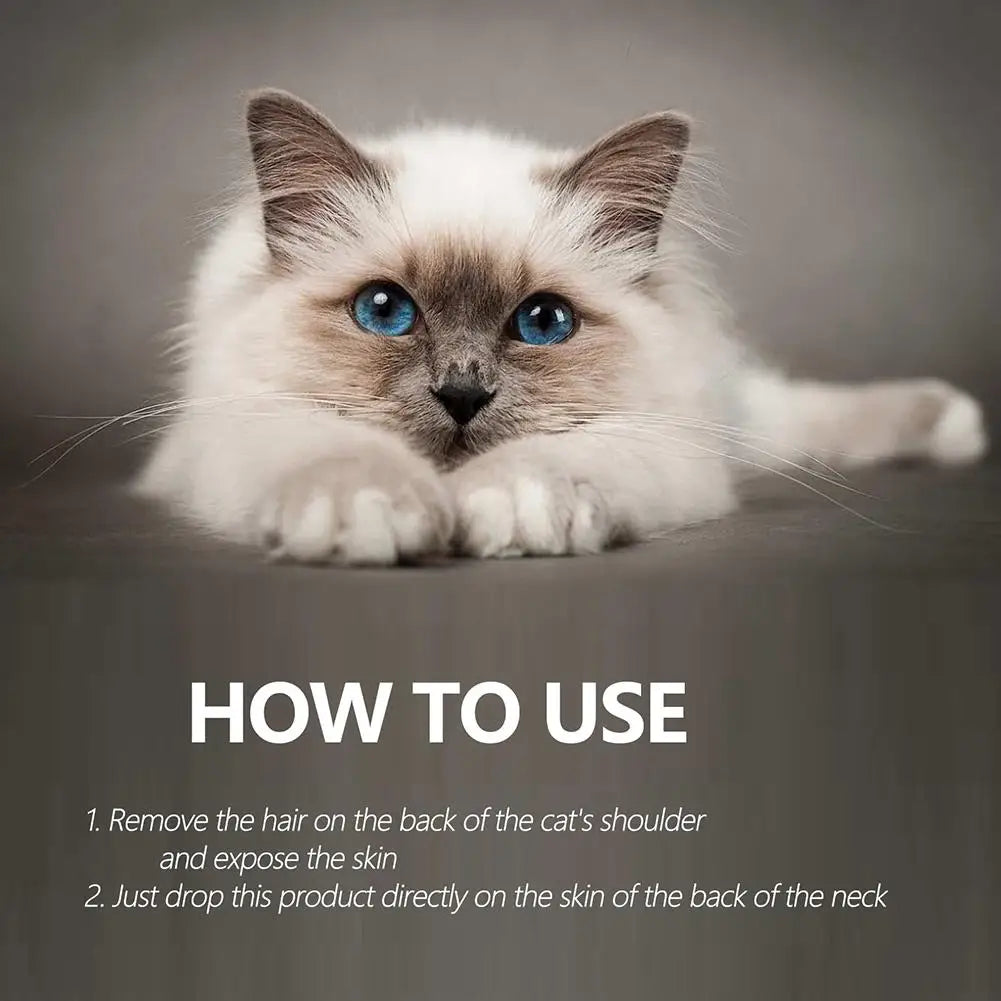 HOW TO USE

1. Remove the hair on the back of the cat's shoulder and expose the skin
2. Just drop this product directly on the skin of the back of the neck