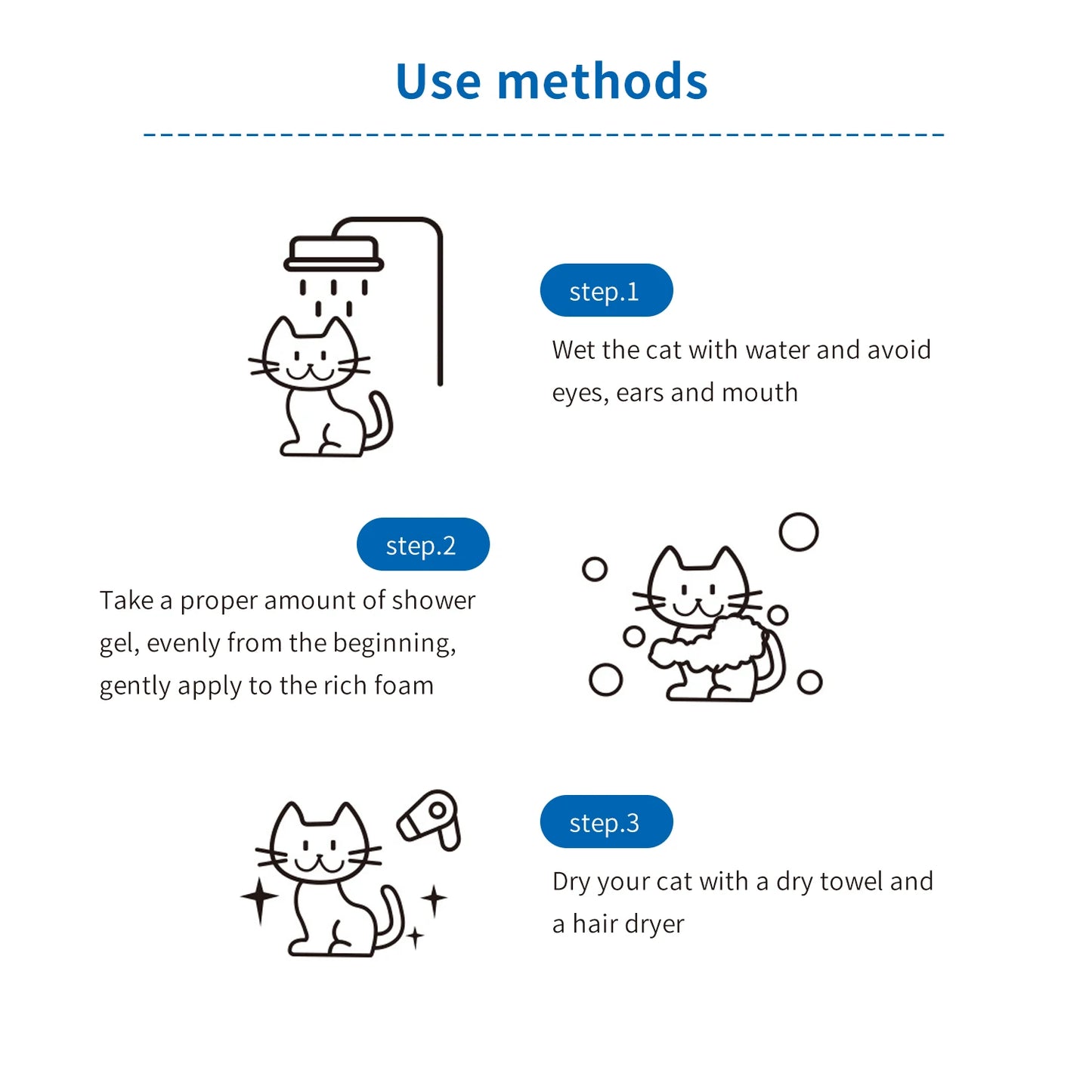 Use methods

step.1

Wet the cat with water and avoid eyes, ears and mouth

step.2

Take a proper amount of shower gel, evenly from the beginning, gently apply to the rich foam

step.3

Dry your cat with a dry towel and a hair dryer