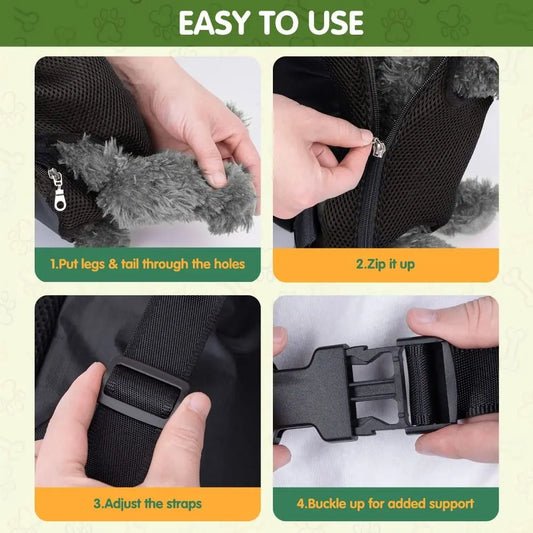 EASY TO USE

1.Put legs & tail through the holes

2.Zip it up

3.Adjust the straps

4.Buckle up for added support